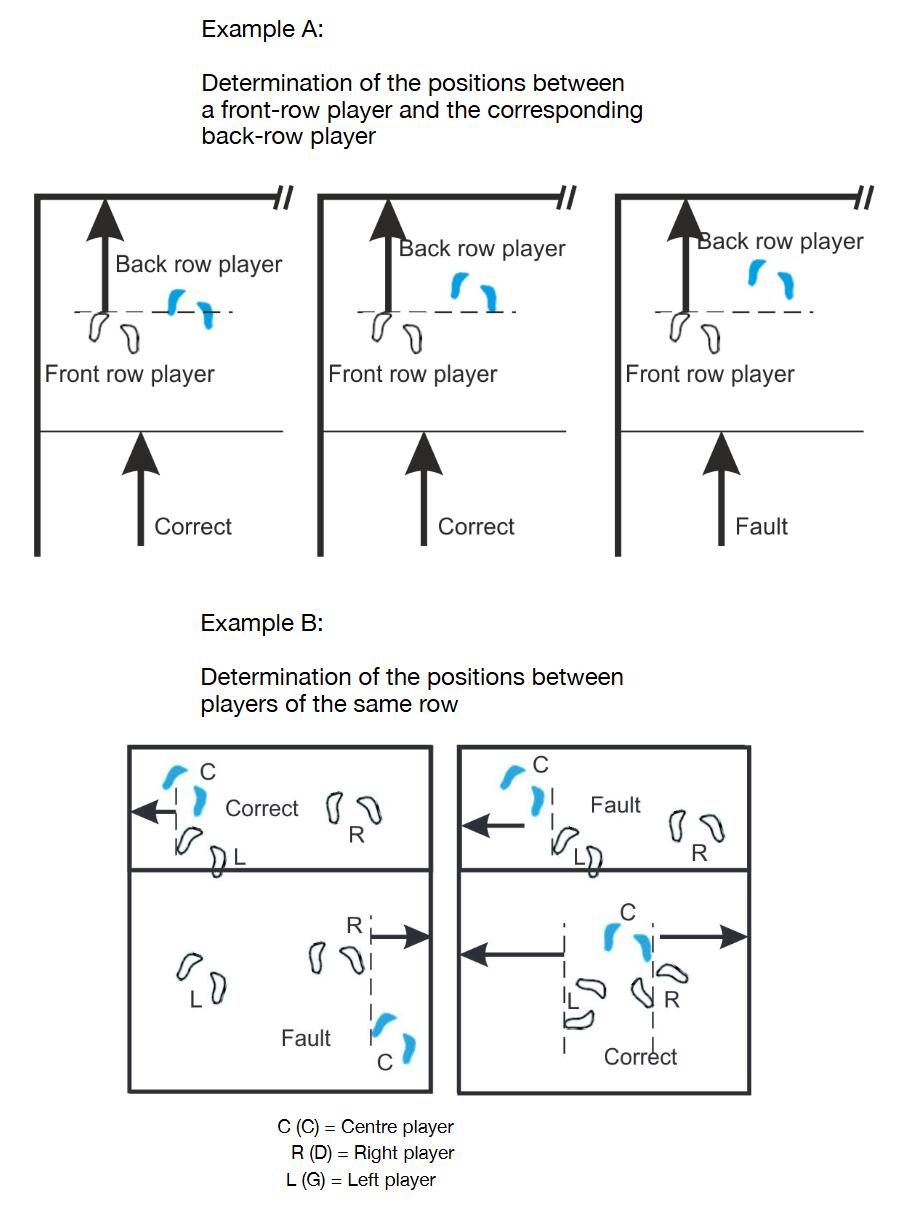 Example A:

Determination of the positions between a front-row player and the corresponding back-row player

Back row player
Front row player
Correct

Back row player
Front row player
Correct

Back row player
Front row player
Fault

Example B:

Determination of the positions between players of the same row

C
Correct
R
L
R
L
Fault
C

C
Fault
L
R
C
L
R
Correct

C (C) = Centre player
R (D) = Right player
L (G) = Left player