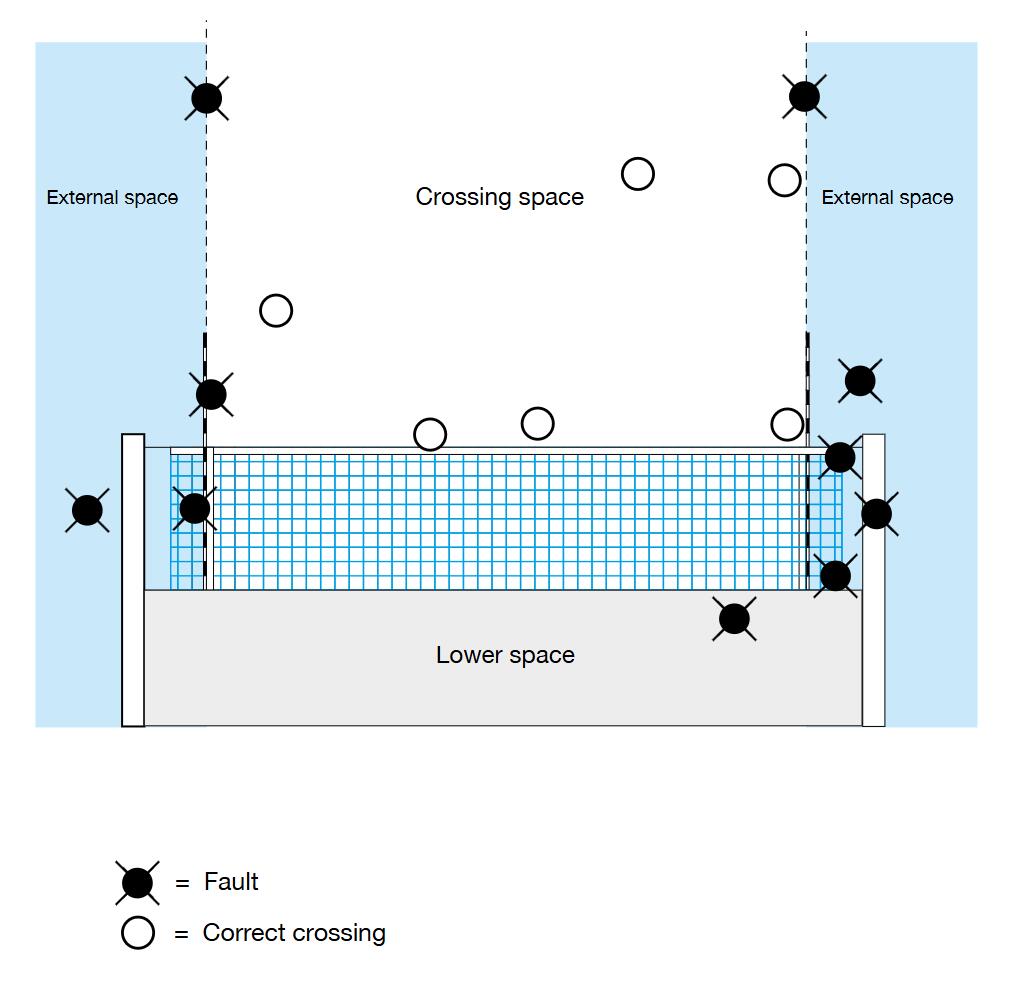 External space

Crossing space

External space

Lower space

= Fault

= Correct crossing